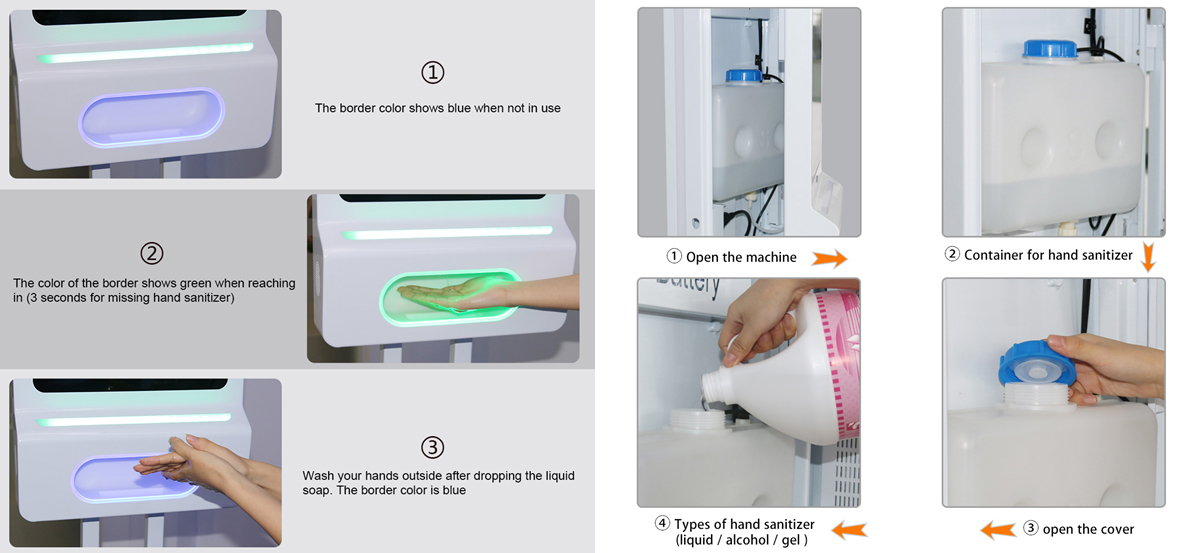 ①

The border color shows blue when not in use

②

The color of the border shows green when reaching in (3 seconds for missing hand sanitizer)

③

Wash your hands outside after dropping the liquid soap. The border color is blue

① Open the machine

② Container for hand sanitizer

Battery

④ Types of hand sanitizer (liquid / alcohol / gel )

③ open the cover